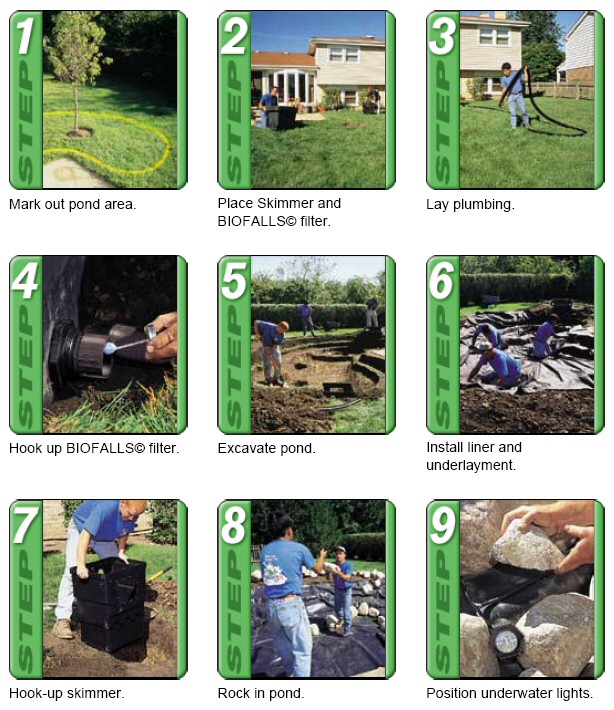 1 STEP

Mark out pond area.

2 STEP

Place Skimmer and BIOFALLS© filter.

3 STEP

Lay plumbing.

4 STEP

Hook up BIOFALLS© filter.

5 STEP

Excavate pond.

6 STEP

Install liner and underlayment.

7 STEP

Hook-up skimmer.

8 STEP

Rock in pond.

9 STEP

Position underwater lights.